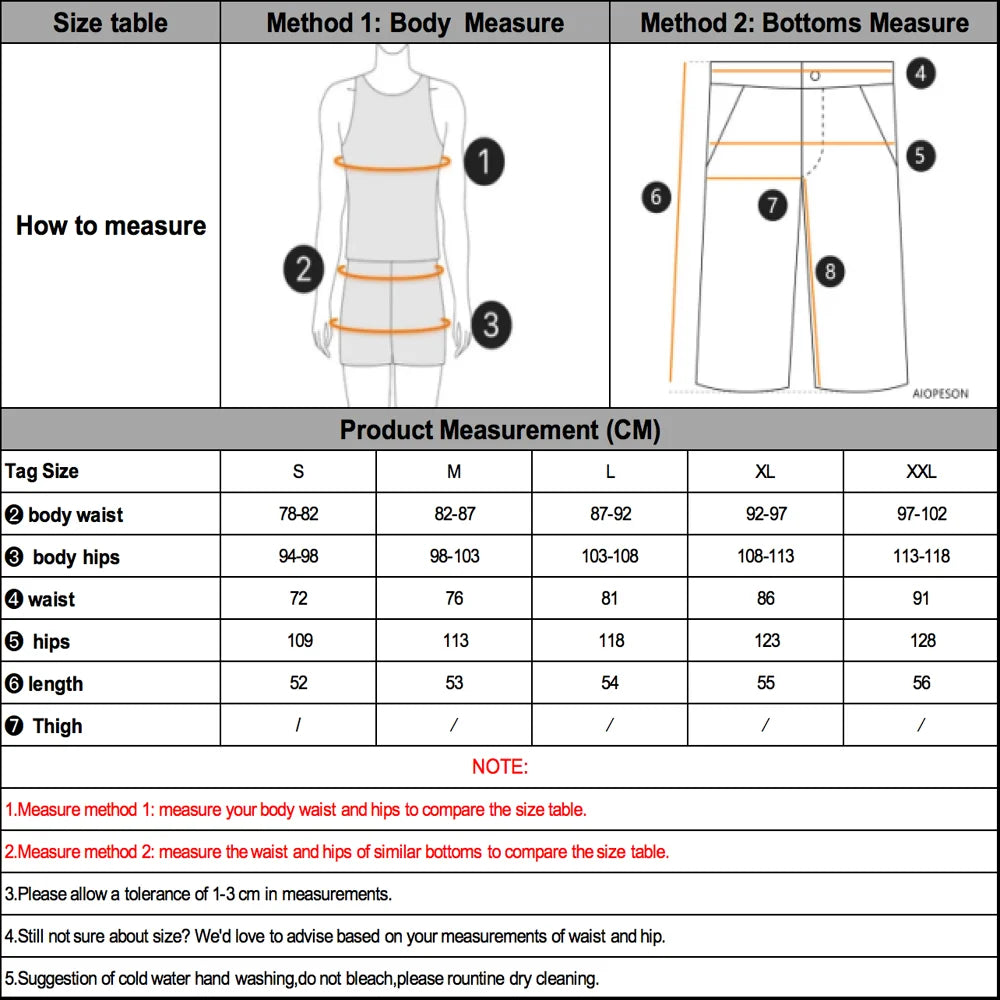 | Size table | Method 1: Body Measure | Method 2: Bottoms Measure |
|---|---|---|
| How to measure | 1 2 3 | 4 5 6 7 8 AIOPESON |

Product Measurement (CM)

| Tag Size | S | M | L | XL | XXL |
|---|---|---|---|---|---|
| ❷ body waist | 78-82 | 82-87 | 87-92 | 92-97 | 97-102 |
| ❸ body hips | 94-98 | 98-103 | 103-108 | 108-113 | 113-118 |
| ❹ waist | 72 | 76 | 81 | 86 | 91 |
| ❺ hips | 109 | 113 | 118 | 123 | 128 |
| ❻ length | 52 | 53 | 54 | 55 | 56 |
| ❼ Thigh | / | / | / | / | / |

NOTE:

1.Measure method 1: measure your body waist and hips to compare the size table.

2.Measure method 2: measure the waist and hips of similar bottoms to compare the size table.

3.Please allow a tolerance of 1-3 cm in measurements.

4.Still not sure about size? We'd love to advise based on your measurements of waist and hip.

5.Suggestion of cold water hand washing,do not bleach,please rountine dry cleaning.